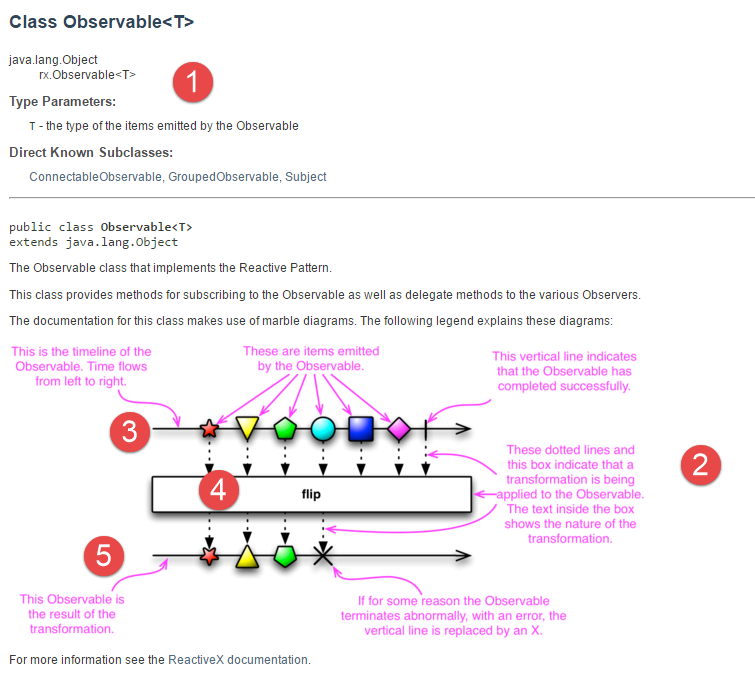 Class Observable<T>

java.lang.Object
rx.Observable<T>

1

Type Parameters:

T - the type of the items emitted by the Observable

Direct Known Subclasses:

ConnectableObservable, GroupedObservable, Subject

public class Observable<T>
extends java.lang.Object

The Observable class that implements the Reactive Pattern.

This class provides methods for subscribing to the Observable as well as delegate methods to the various Observers.

The documentation for this class makes use of marble diagrams. The following legend explains these diagrams:

This is the timeline of the Observable. Time flows from left to right.

These are items emitted by the Observable.

This vertical line indicates that the Observable has completed successfully.

3

These dotted lines and this box indicate that a transformation is being applied to the Observable. The text inside the box shows the nature of the transformation.

2

4

flip

5

This Observable is the result of the transformation.

If for some reason the Observable terminates abnormally, with an error, the vertical line is replaced by an X.

For more information see the ReactiveX documentation.