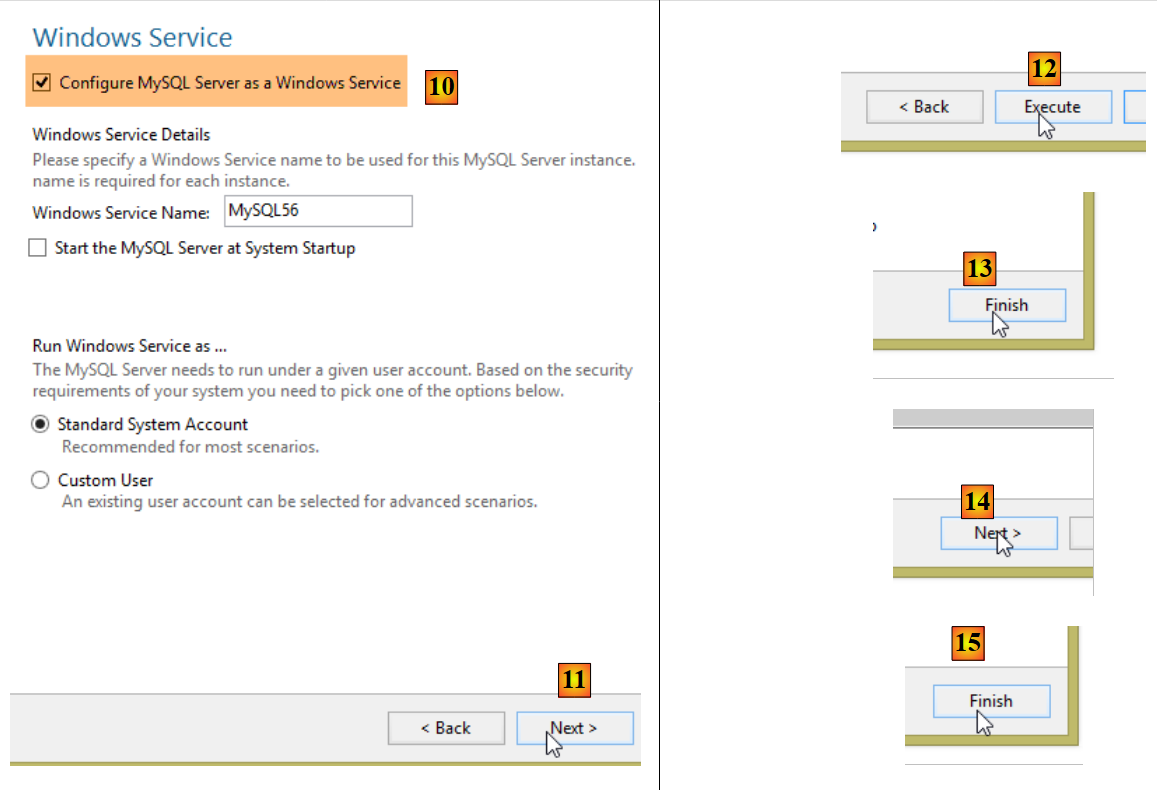 Windows Service

Configure MySQL Server as a Windows Service

10

Windows Service Details

Please specify a Windows Service name to be used for this MySQL Server instance. name is required for each instance.

Windows Service Name: MySQL56

Start the MySQL Server at System Startup

Run Windows Service as ...

The MySQL Server needs to run under a given user account. Based on the security requirements of your system you need to pick one of the options below.

Standard System Account
Recommended for most scenarios.

Custom User
An existing user account can be selected for advanced scenarios.

11

< Back

Next >

12

< Back

Execute

13

Finish

14

Next >

15

Finish